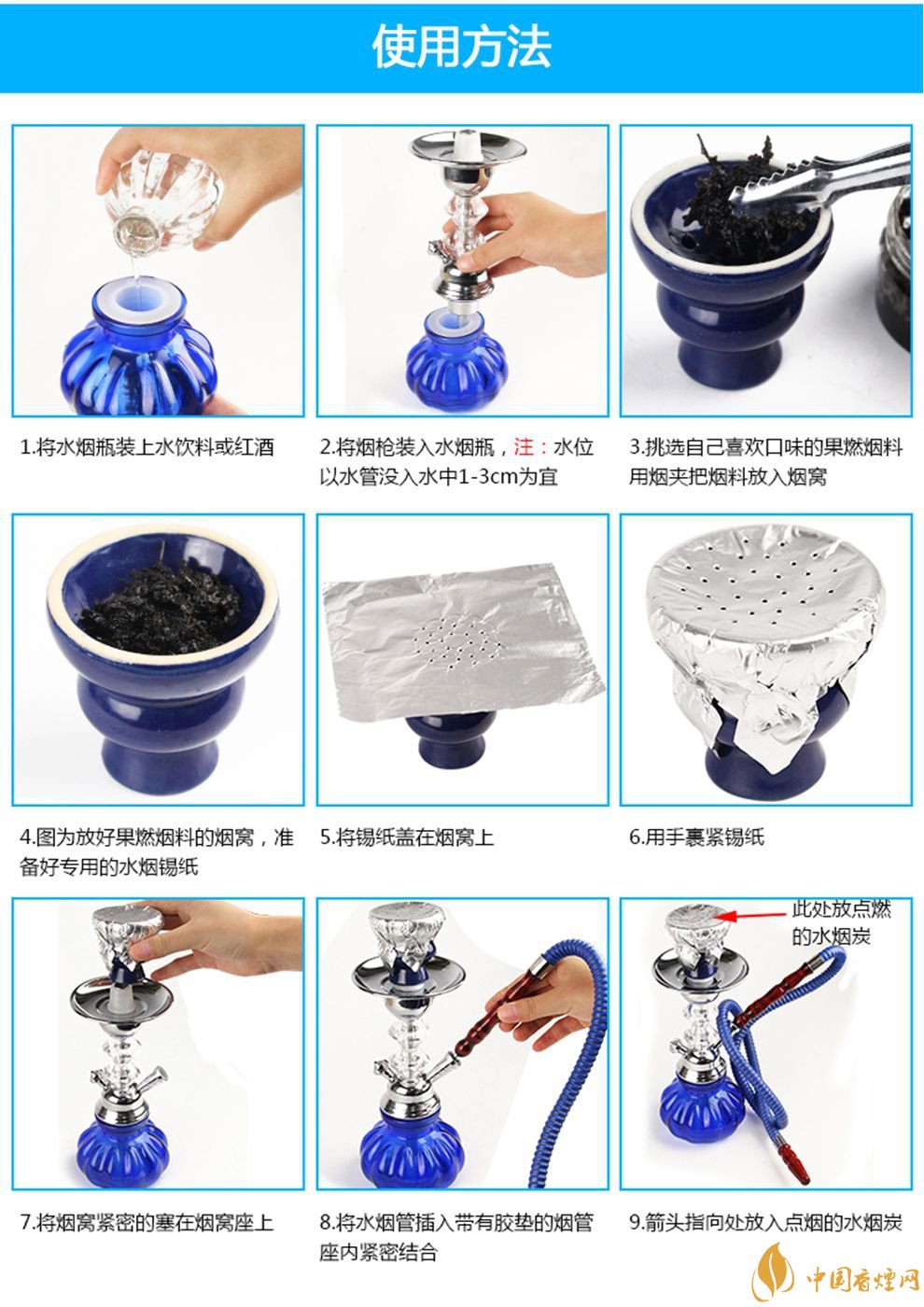 使用方法

1.将水烟瓶装上水饮料或红酒

2.将烟枪装入水烟瓶，注：水位以水管没入水中1-3cm为宜

3.挑选自己喜欢口味的果燃烟料用烟夹把烟料放入烟窝

4.图为放好果燃烟料的烟窝，准备好专用的水烟锡纸

5.将锡纸盖在烟窝上

6.用手裹紧锡纸

此处放点燃的水烟炭

7.将烟窝紧密的塞在烟窝座上

8.将水烟管插入带有胶垫的烟管座内紧密结合

9.箭头指向处放入点烟的水烟炭

中国香烟网